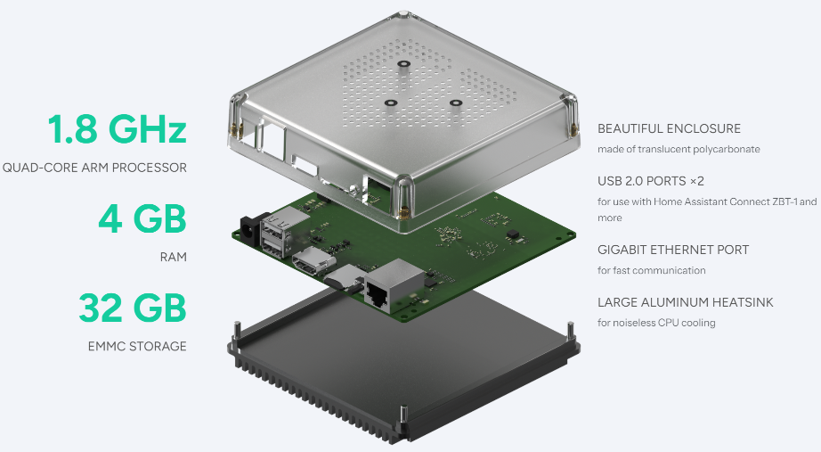 1.8 GHz
QUAD-CORE ARM PROCESSOR

4 GB
RAM

32 GB
EMMC STORAGE

BEAUTIFUL ENCLOSURE
made of translucent polycarbonate

USB 2.0 PORTS ×2
for use with Home Assistant Connect ZBT-1 and more

GIGABIT ETHERNET PORT
for fast communication

LARGE ALUMINUM HEATSINK
for noiseless CPU cooling